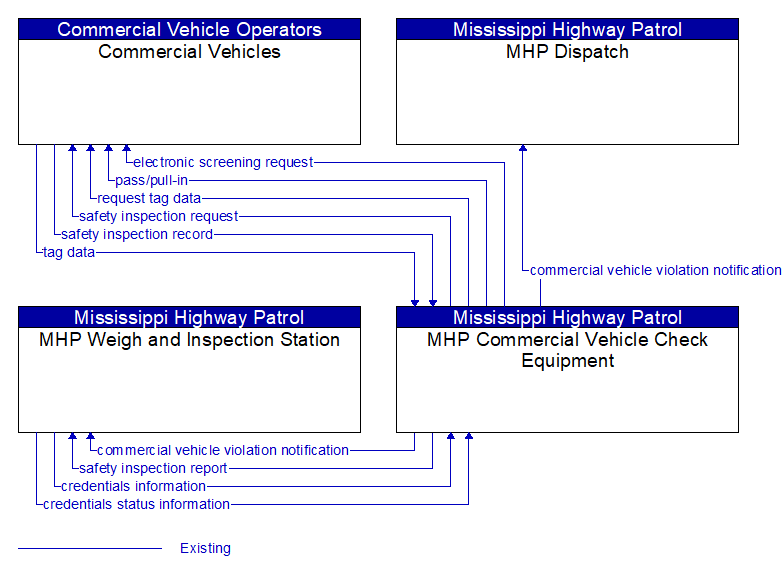 Commercial Vehicle Operators
Commercial Vehicles

Mississippi Highway Patrol
MHP Dispatch

electronic screening request
pass/pull-in
request tag data
safety inspection request
safety inspection record
tag data

commercial vehicle violation notification

Mississippi Highway Patrol
MHP Weigh and Inspection Station

Mississippi Highway Patrol
MHP Commercial Vehicle Check Equipment

commercial vehicle violation notification
safety inspection report
credentials information
credentials status information

Existing